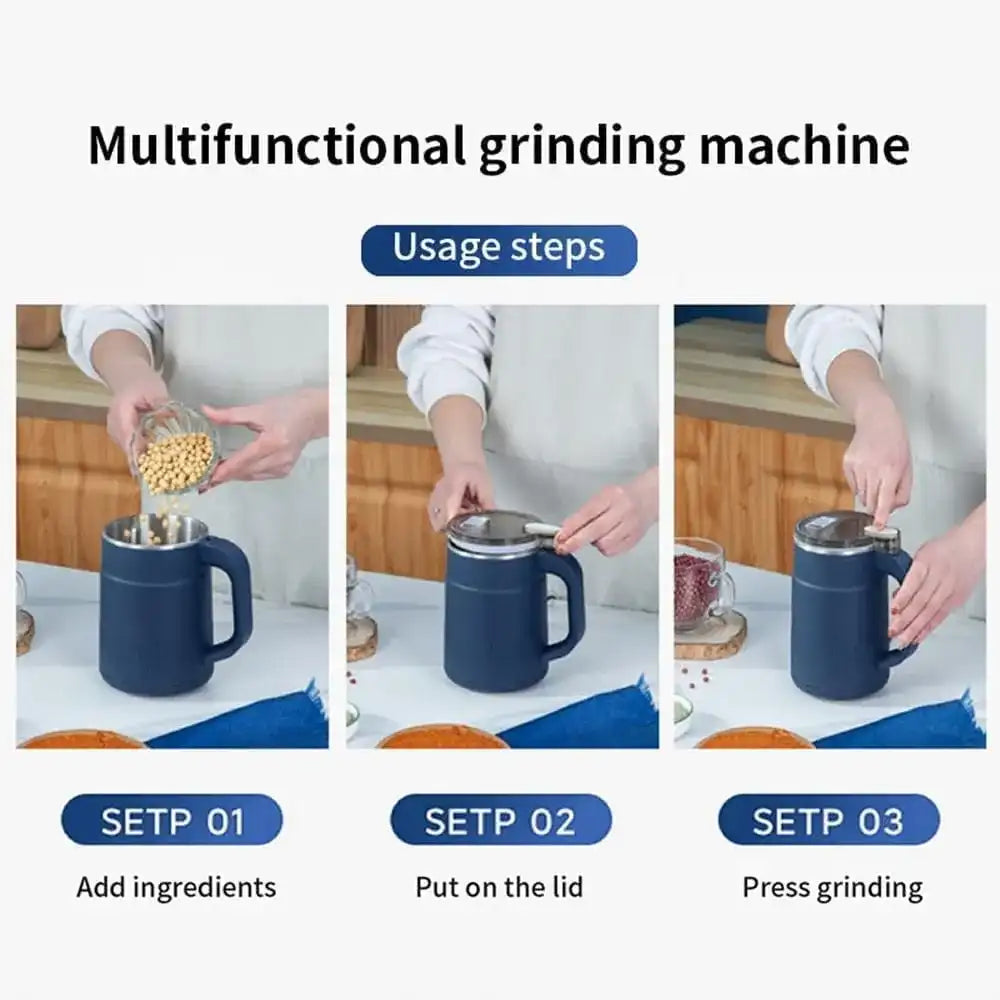 Multifunctional grinding machine

Usage steps

SETP 01
Add ingredients

SETP 02
Put on the lid

SETP 03
Press grinding